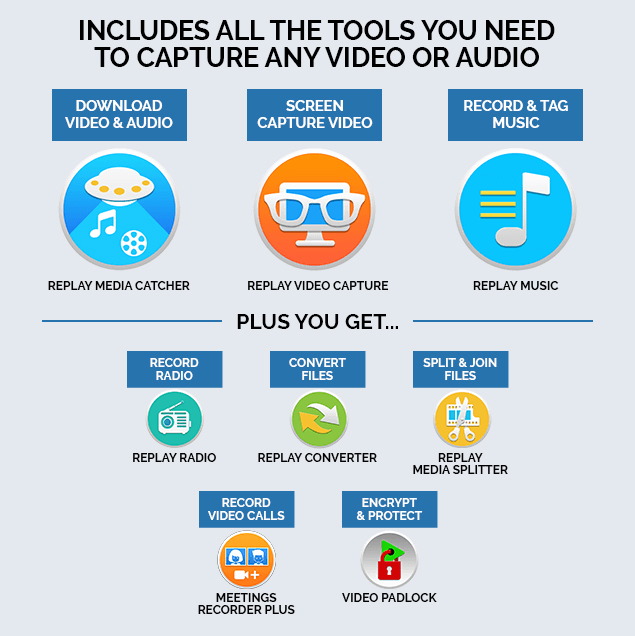 INCLUDES ALL THE TOOLS YOU NEED TO CAPTURE ANY VIDEO OR AUDIO

DOWNLOAD VIDEO & AUDIO

REPLAY MEDIA CATCHER

SCREEN CAPTURE VIDEO

REPLAY VIDEO CAPTURE

RECORD & TAG MUSIC

REPLAY MUSIC

PLUS YOU GET...

RECORD RADIO

REPLAY RADIO

CONVERT FILES

REPLAY CONVERTER

SPLIT & JOIN FILES

REPLAY MEDIA SPLITTER

RECORD VIDEO CALLS

MEETINGS RECORDER PLUS

ENCRYPT & PROTECT

VIDEO PADLOCK